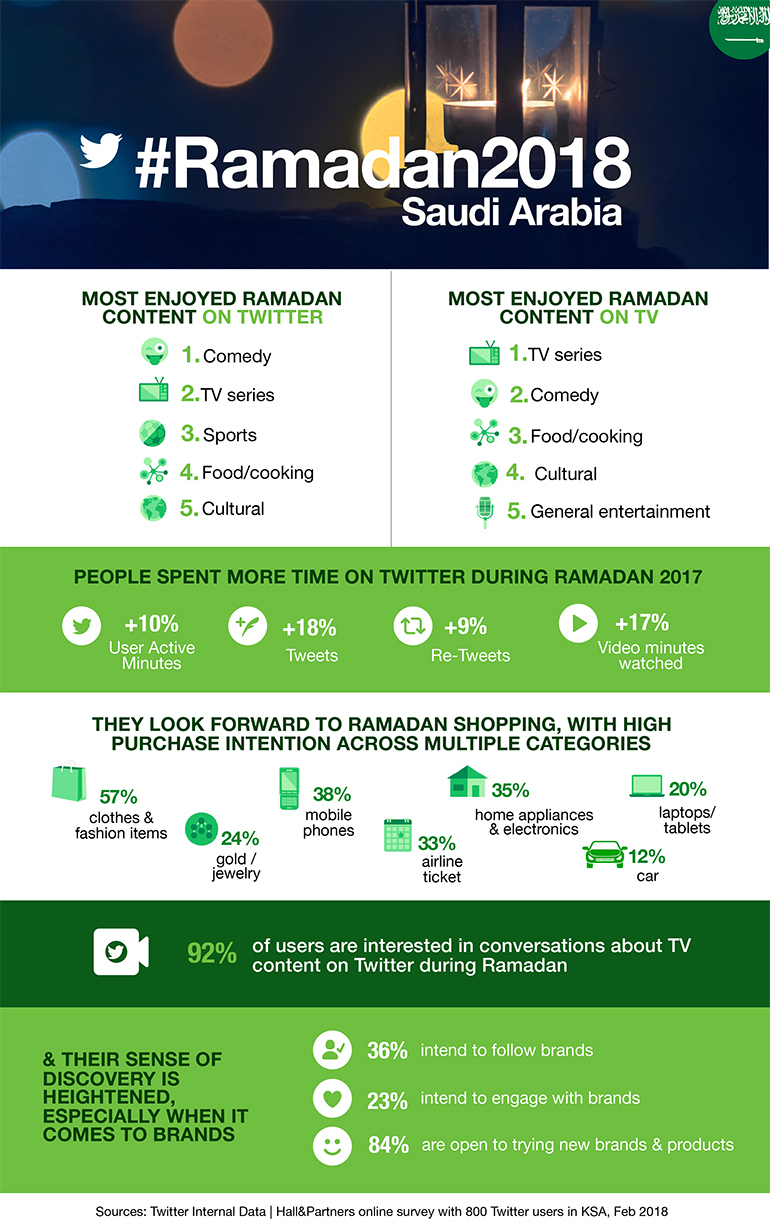 #Ramadan2018
Saudi Arabia

MOST ENJOYED RAMADAN CONTENT ON TWITTER
1. Comedy
2. TV series
3. Sports
4. Food/cooking
5. Cultural

MOST ENJOYED RAMADAN CONTENT ON TV
1. TV series
2. Comedy
3. Food/cooking
4. Cultural
5. General entertainment

PEOPLE SPENT MORE TIME ON TWITTER DURING RAMADAN 2017
+10% User Active Minutes
+18% Tweets
+9% Re-Tweets
+17% Video minutes watched

THEY LOOK FORWARD TO RAMADAN SHOPPING, WITH HIGH PURCHASE INTENTION ACROSS MULTIPLE CATEGORIES
57% clothes & fashion items
24% gold / jewelry
38% mobile phones
33% airline ticket
35% home appliances & electronics
20% laptops/ tablets
12% car

92% of users are interested in conversations about TV content on Twitter during Ramadan

& THEIR SENSE OF DISCOVERY IS HEIGHTENED, ESPECIALLY WHEN IT COMES TO BRANDS
36% intend to follow brands
23% intend to engage with brands
84% are open to trying new brands & products

Sources: Twitter Internal Data | Hall&Partners online survey with 800 Twitter users in KSA, Feb 2018