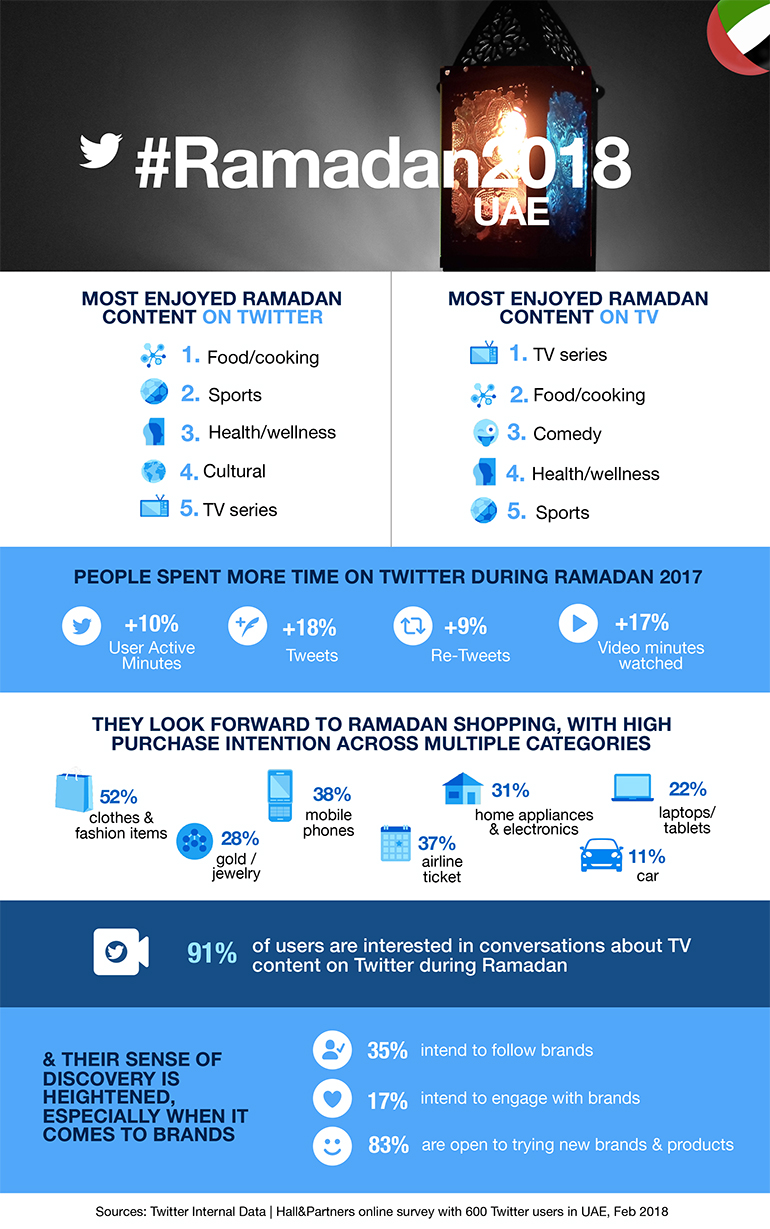 #Ramadan2018
UAE

MOST ENJOYED RAMADAN CONTENT ON TWITTER

1. Food/cooking
2. Sports
3. Health/wellness
4. Cultural
5. TV series

MOST ENJOYED RAMADAN CONTENT ON TV

1. TV series
2. Food/cooking
3. Comedy
4. Health/wellness
5. Sports

PEOPLE SPENT MORE TIME ON TWITTER DURING RAMADAN 2017

+10% User Active Minutes
+18% Tweets
+9% Re-Tweets
+17% Video minutes watched

THEY LOOK FORWARD TO RAMADAN SHOPPING, WITH HIGH PURCHASE INTENTION ACROSS MULTIPLE CATEGORIES

52% clothes & fashion items
28% gold / jewelry
38% mobile phones
37% airline ticket
31% home appliances & electronics
22% laptops/ tablets
11% car

91% of users are interested in conversations about TV content on Twitter during Ramadan

& THEIR SENSE OF DISCOVERY IS HEIGHTENED, ESPECIALLY WHEN IT COMES TO BRANDS

35% intend to follow brands
17% intend to engage with brands
83% are open to trying new brands & products

Sources: Twitter Internal Data | Hall&Partners online survey with 600 Twitter users in UAE, Feb 2018